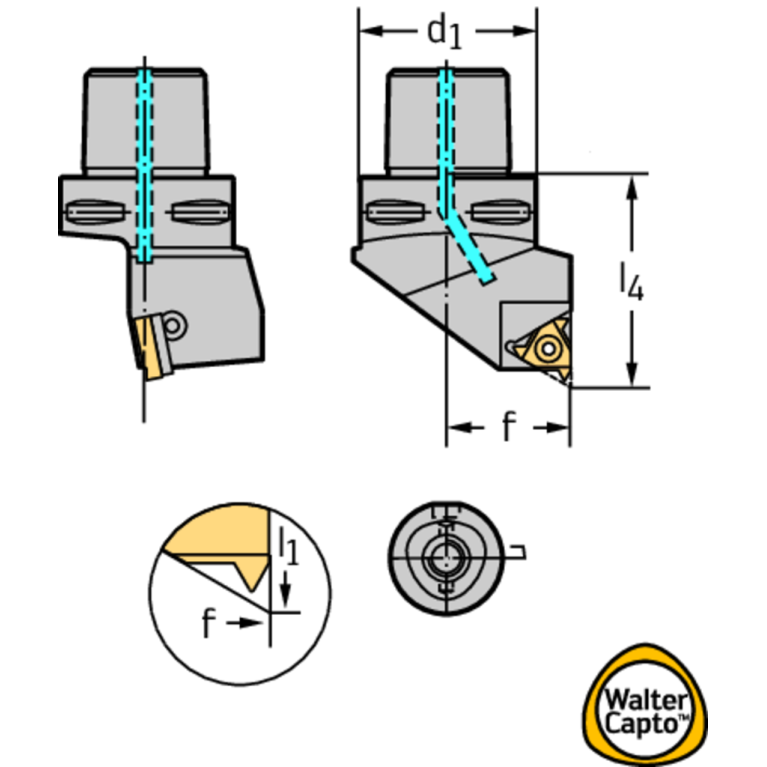 $d_1$

$l_4$

f

$l_1$

f

Walter Capto™