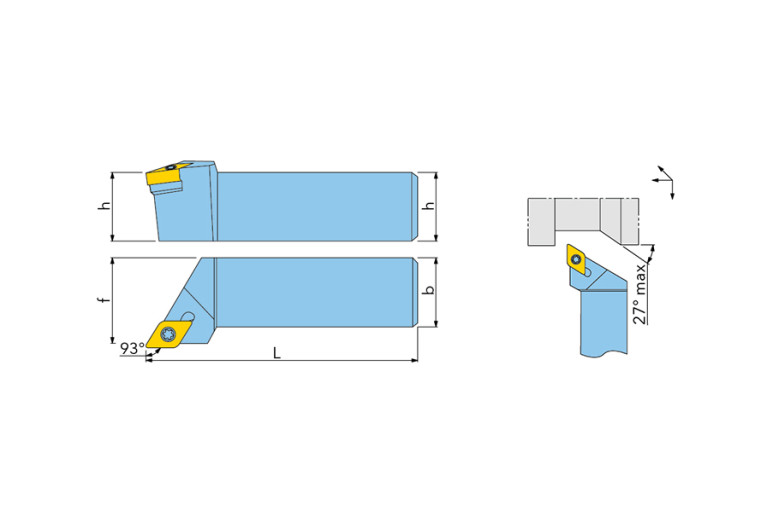 h
h
f
b
93°
L
27° max