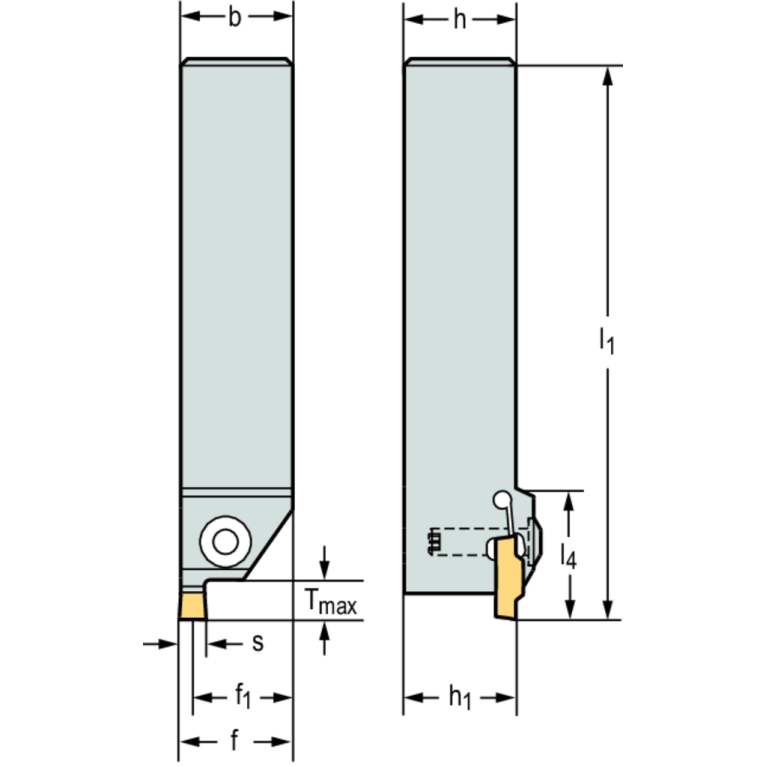 b
h
$l_1$
$l_4$
$T_{max}$
s
$f_1$
f
$h_1$