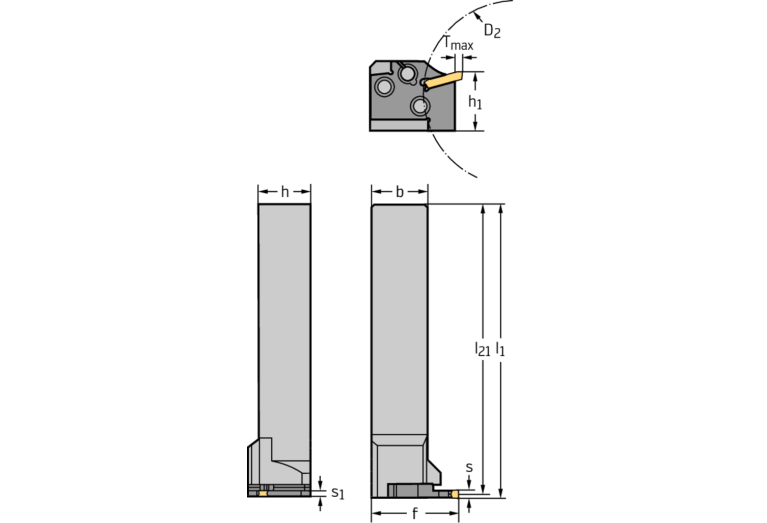 $D_2$
$T_{max}$
$h_1$
h
b
$l_{21}$
$l_1$
s
$s_1$
f