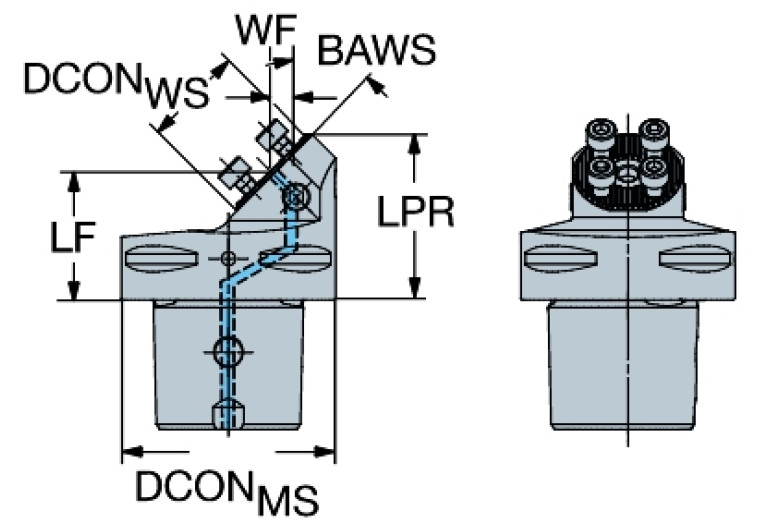 WF
BAWS
$DCON_{WS}$
LF
LPR
$DCON_{MS}$