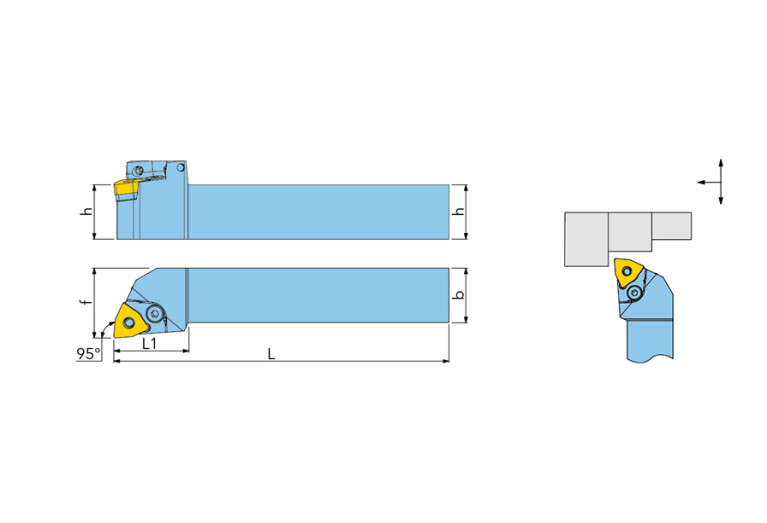 h
h
f
b
95°
L1
L