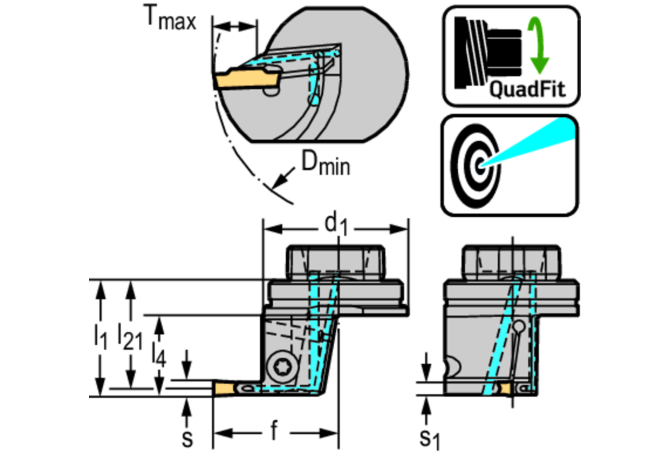 $T_{max}$

QuadFit

$D_{min}$

$d_1$

$l_1$ $l_{21}$ $l_4$

s

f

$s_1$