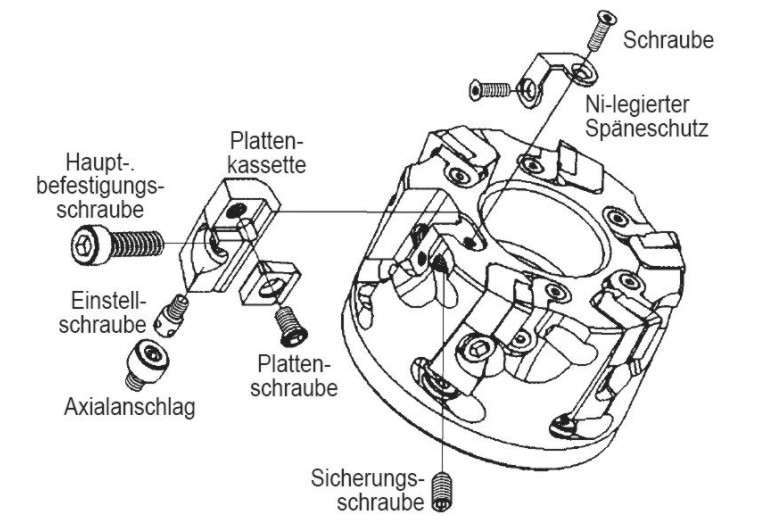 Schraube

Ni-legierter Späneschutz

Platten-kassette

Haupt-. befestigungs-schraube

Einstell-schraube

Axialanschlag

Platten-schraube

Sicherungs-schraube