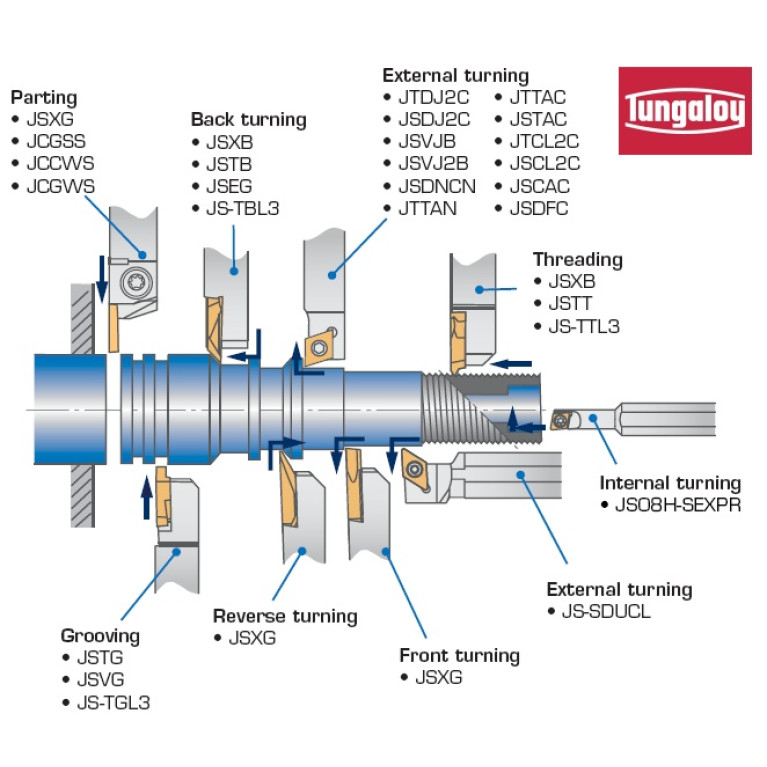 Parting
• JSXG
• JCGSS
• JCCWS
• JCGWS

Back turning
• JSXB
• JSTB
• JSEG
• JS-TBL3

External turning
• JTDJ2C
• JSDJ2C
• JSVJB
• JSVJ2B
• JSDNCN
• JTTAN
• JTTAC
• JSTAC
• JTCL2C
• JSCL2C
• JSCAC
• JSDFC

Tungaloy

Threading
• JSXB
• JSTT
• JS-TTL3

Internal turning
• JS08H-SEXPR

External turning
• JS-SDUCL

Grooving
• JSTG
• JSVG
• JS-TGL3

Reverse turning
• JSXG

Front turning
• JSXG