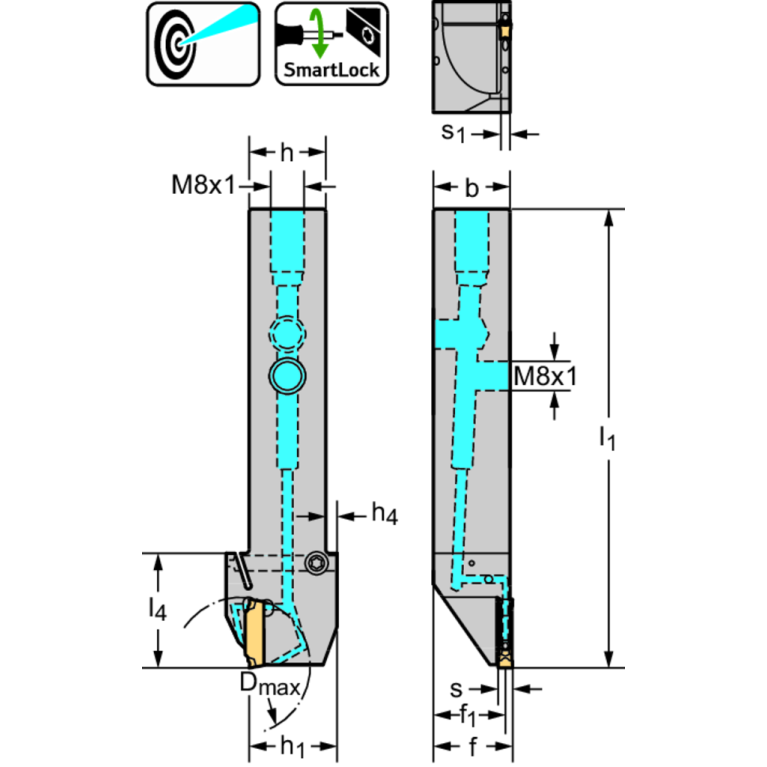 SmartLock

$s_1$

h

M8x1

b

M8x1

$l_1$

$h_4$

$l_4$

$D_{max}$

$h_1$

s

$f_1$

f