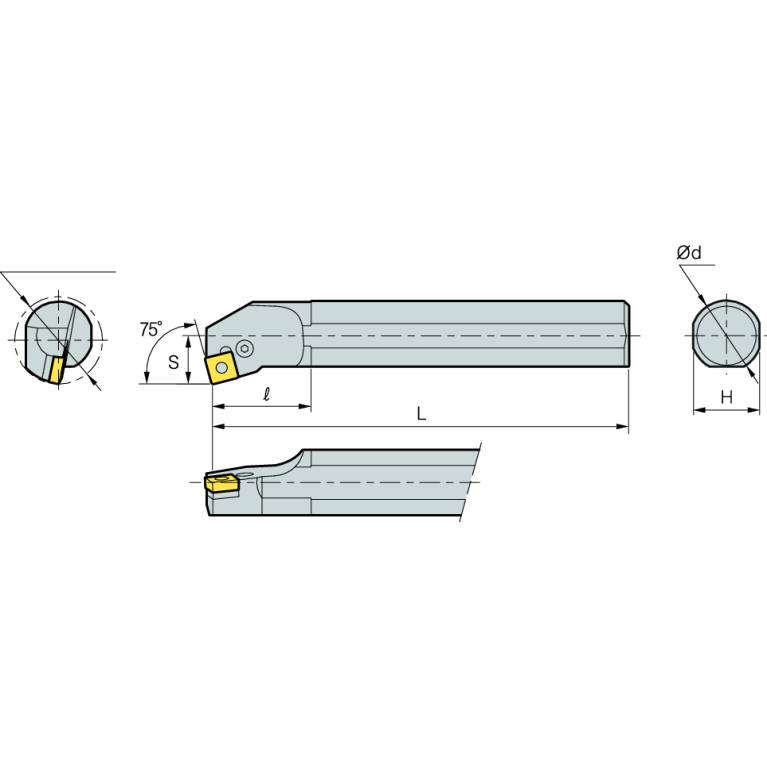 75°
S
ℓ
L
Ød
H