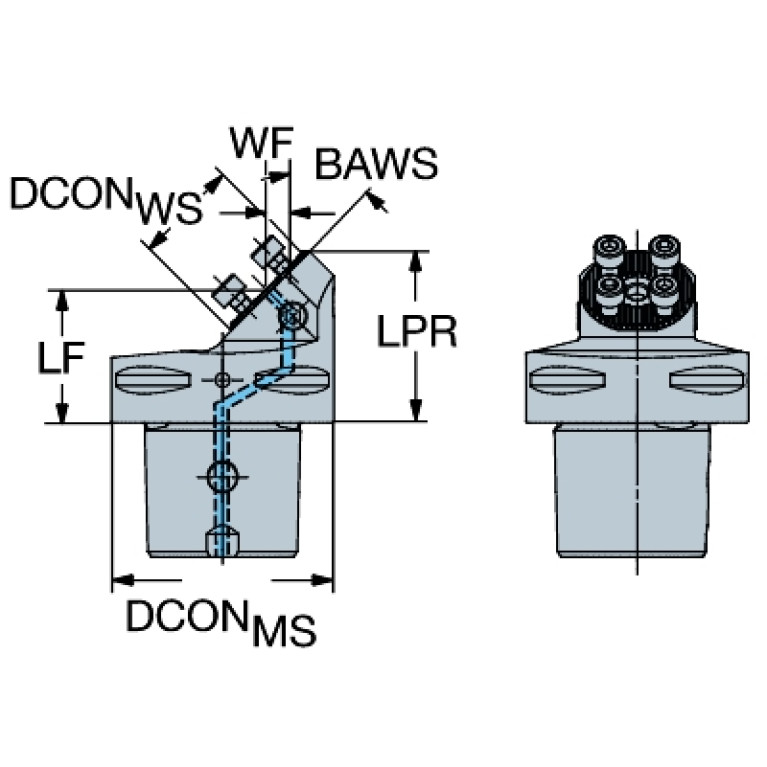 WF
BAWS
$DCON_{WS}$
LF
LPR
$DCON_{MS}$