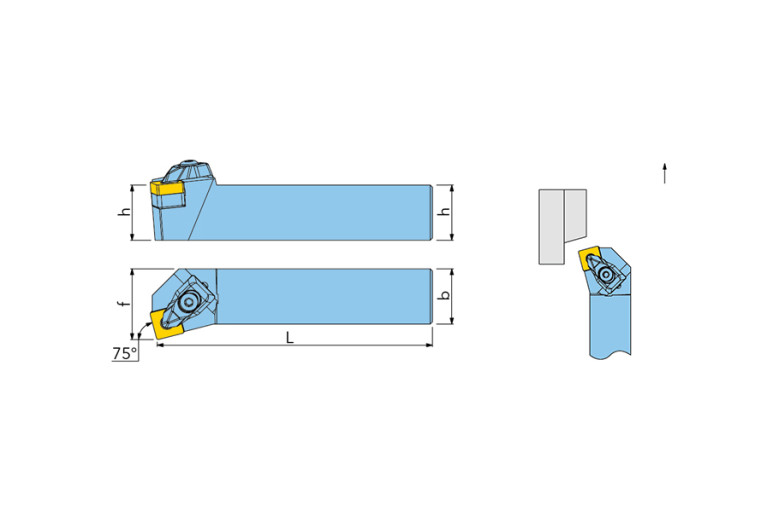 h
h
f
b
L
75°