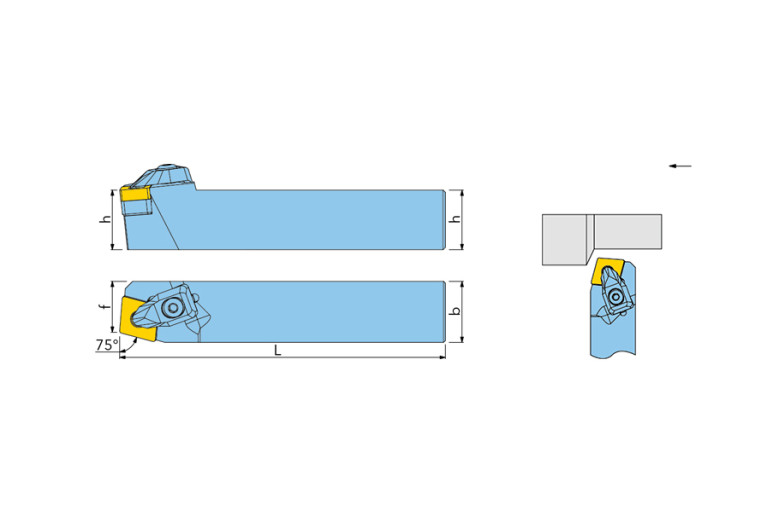 h
h
f
b
75°
L