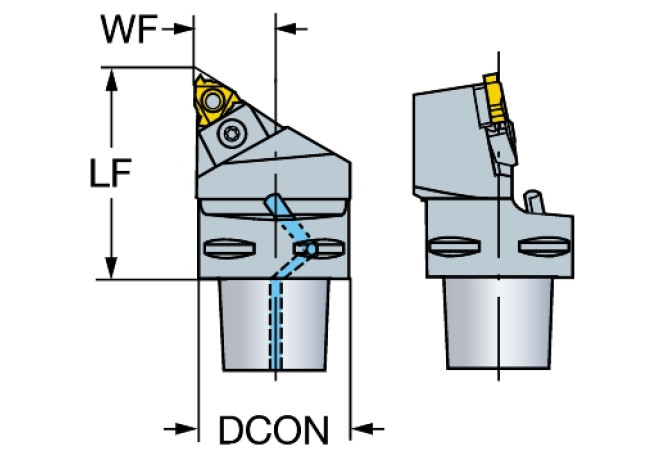 WF
LF
DCON