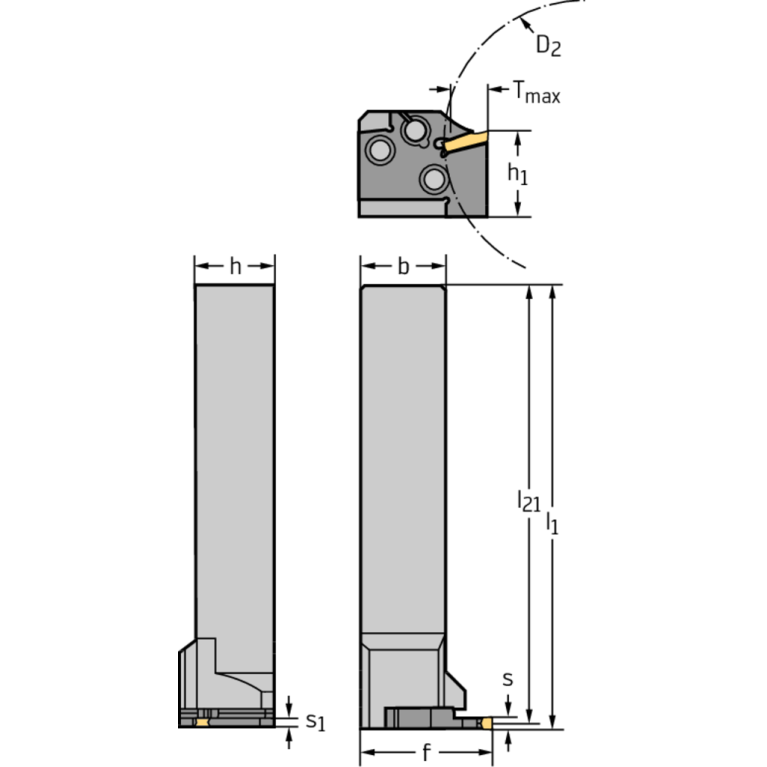 $D_2$
$T_{max}$
$h_1$
h
b
$l_{21}$
$l_1$
s
$s_1$
f