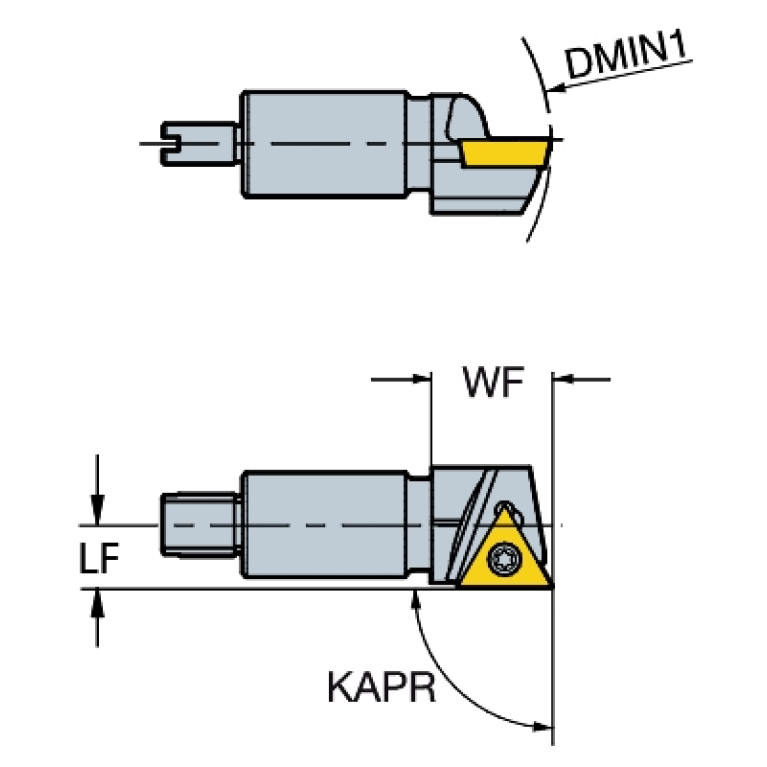 DMIN1

WF

LF

KAPR