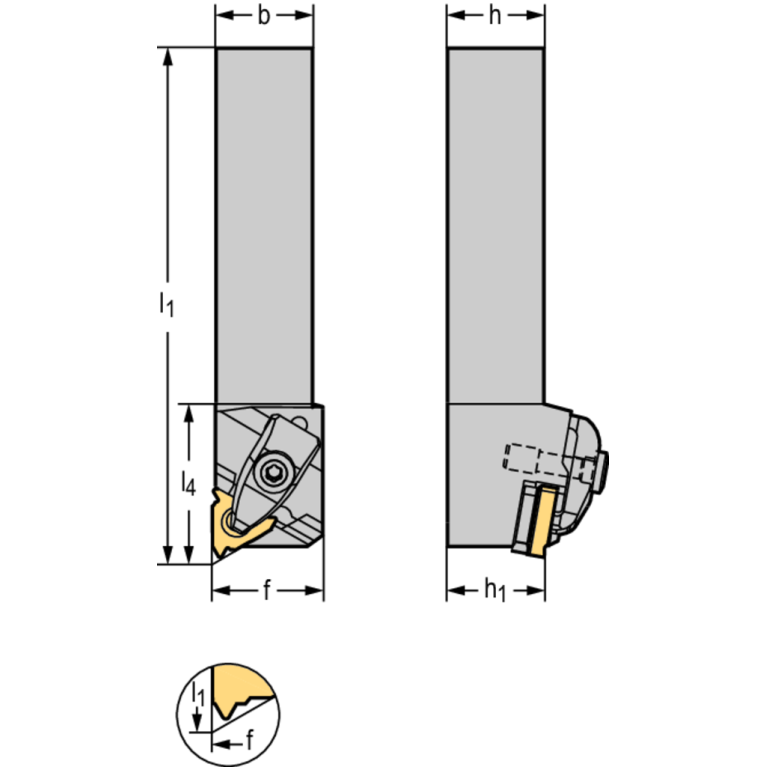 b
h
$l_1$
$l_4$
f
$h_1$
$l_1$
f