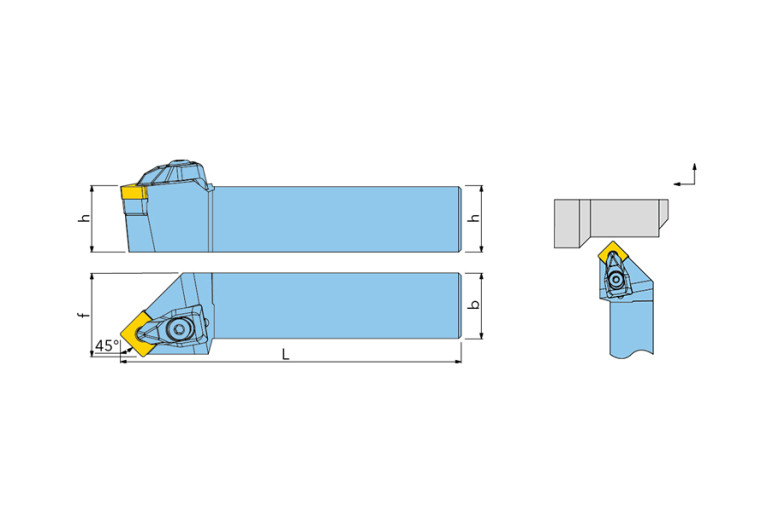 h
h
f
b
45°
L