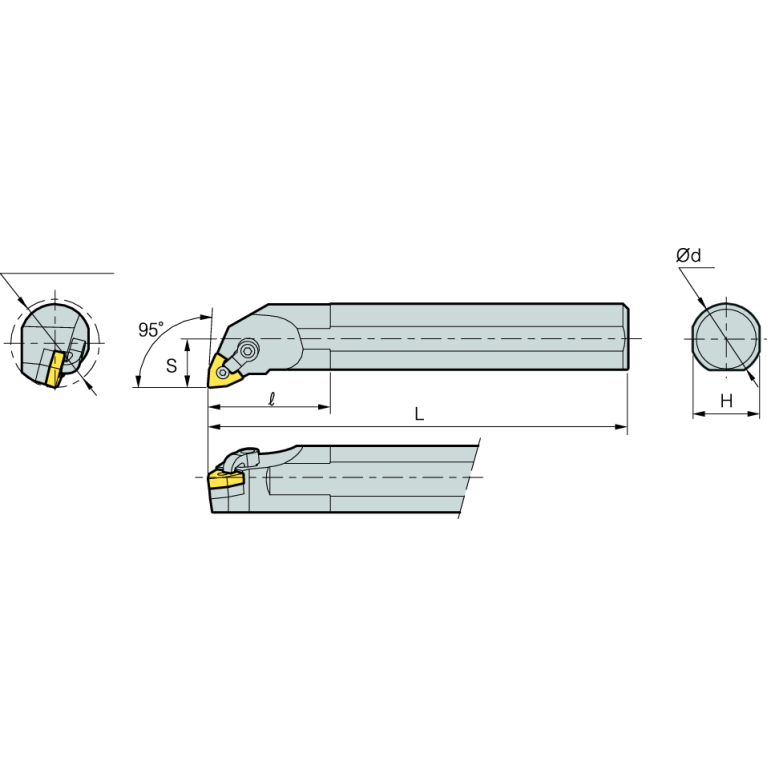 95°
S
ℓ
L
Ød
H