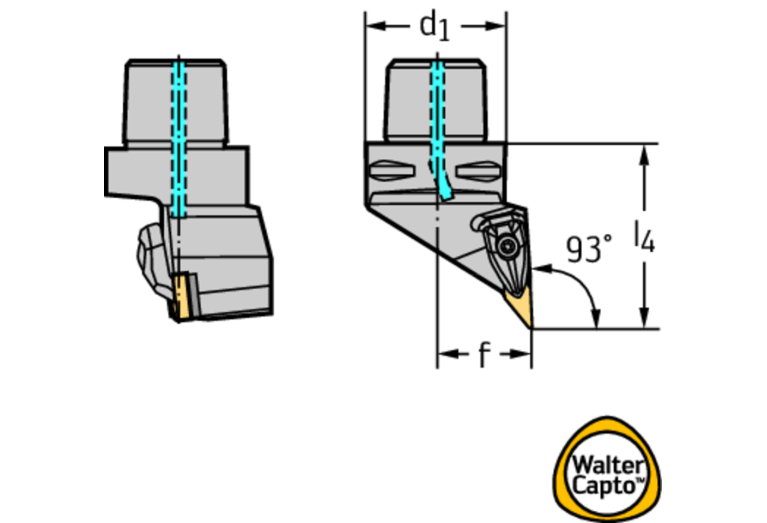 $d_1$

93°

$l_4$

f

Walter Capto™