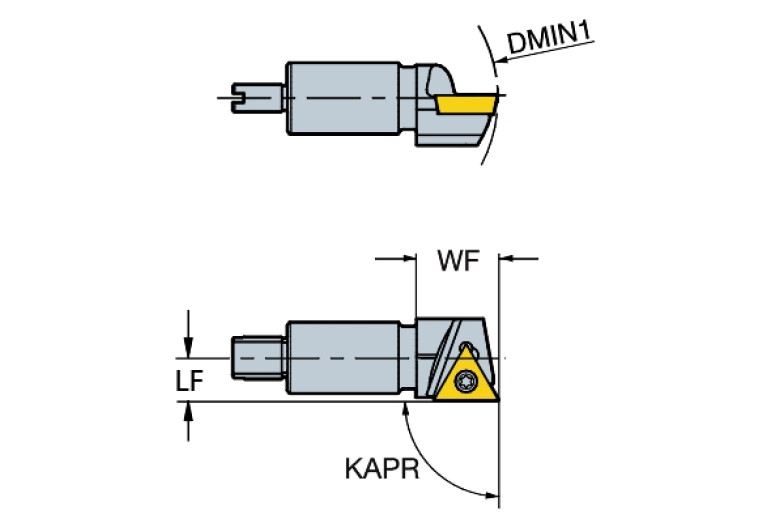 DMIN1

WF

LF

KAPR