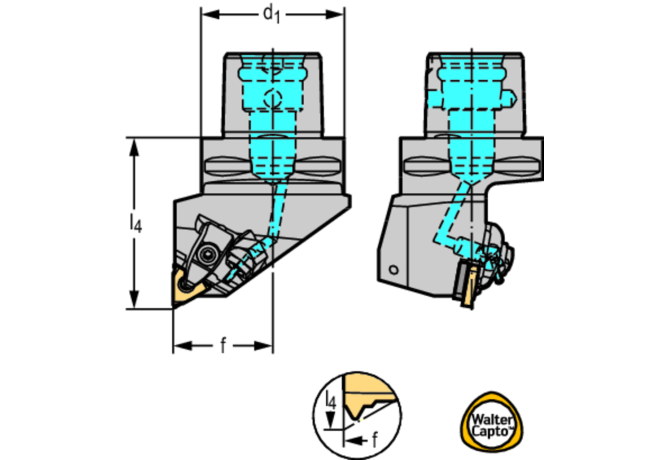 $d_1$

$l_4$

f

$l_4$

f

Walter Capto™