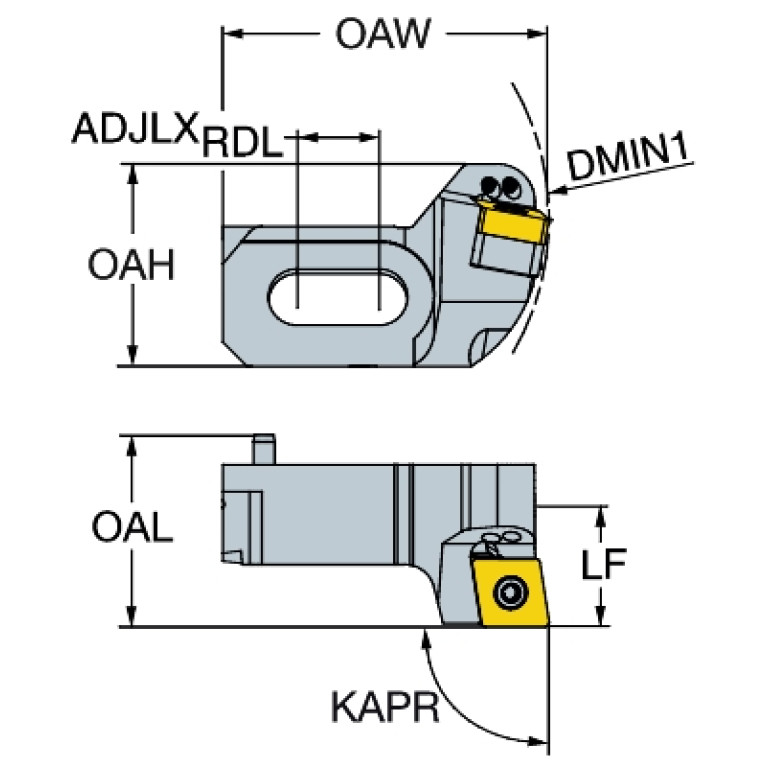 OAW
ADJLX
RDL
DMIN1
OAH
OAL
LF
KAPR