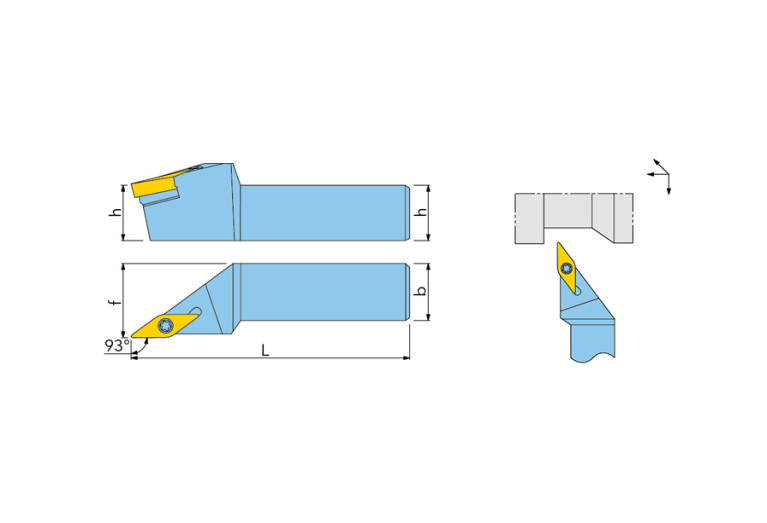 h
h
f
b
93°
L