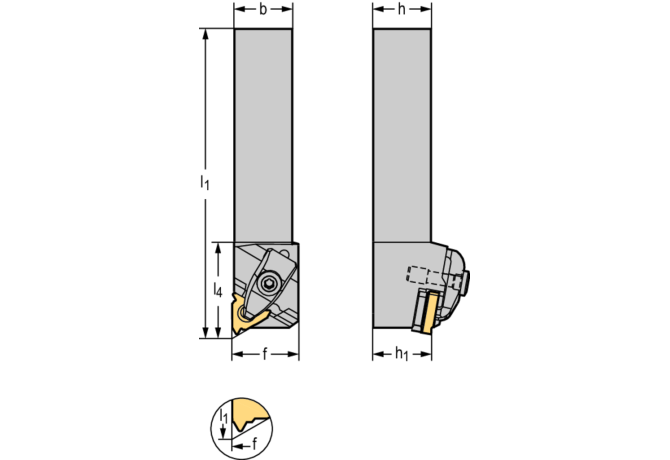 b
h
$l_1$
$l_4$
f
$h_1$
$l_1$
f