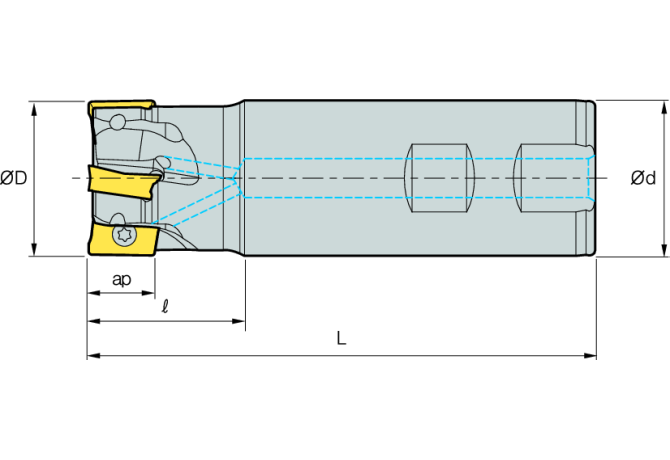 ØD

Ød

ap

ℓ

L