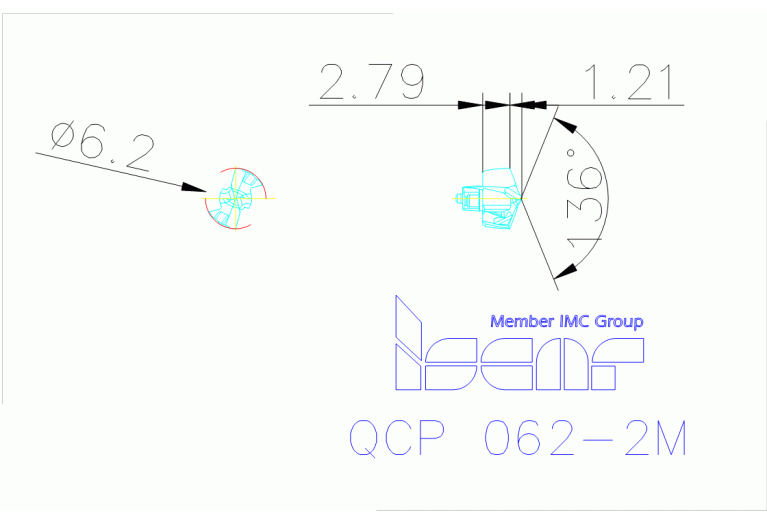 Ø6.2

2.79

1.21

136°

Member IMC Group

iscar

QCP 062-2M