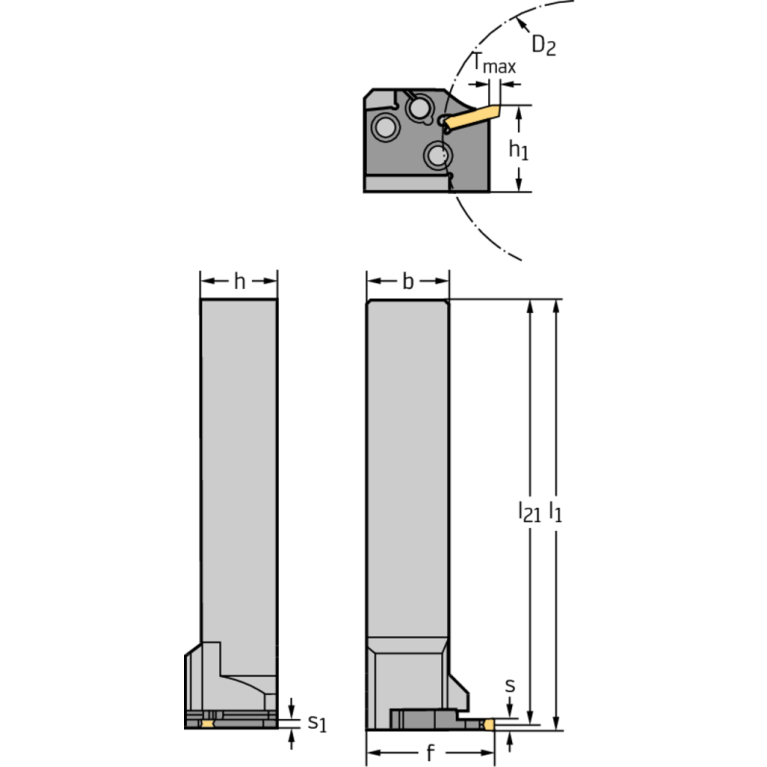 $D_2$
$T_{max}$
$h_1$
h
b
$l_{21}$ $l_1$
s
$s_1$
f