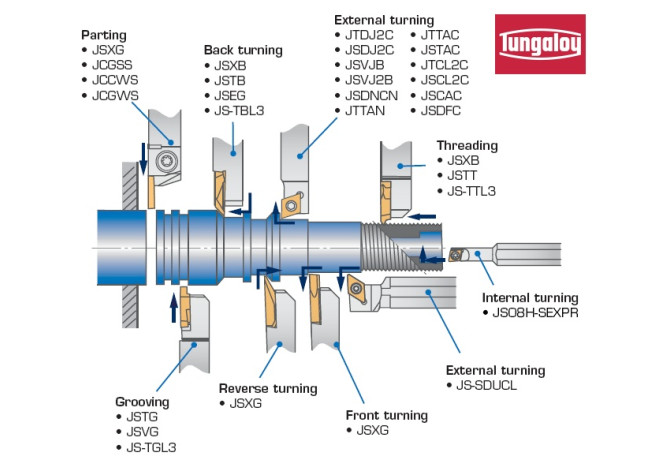 Parting
• JSXG
• JCGSS
• JCCWS
• JCGWS

Back turning
• JSXB
• JSTB
• JSEG
• JS-TBL3

External turning
• JTDJ2C
• JSDJ2C
• JSVJB
• JSVJ2B
• JSDNCN
• JTTAN
• JTTAC
• JSTAC
• JTCL2C
• JSCL2C
• JSCAC
• JSDFC

Tungaloy

Threading
• JSXB
• JSTT
• JS-TTL3

Internal turning
• JS08H-SEXPR

External turning
• JS-SDUCL

Grooving
• JSTG
• JSVG
• JS-TGL3

Reverse turning
• JSXG

Front turning
• JSXG