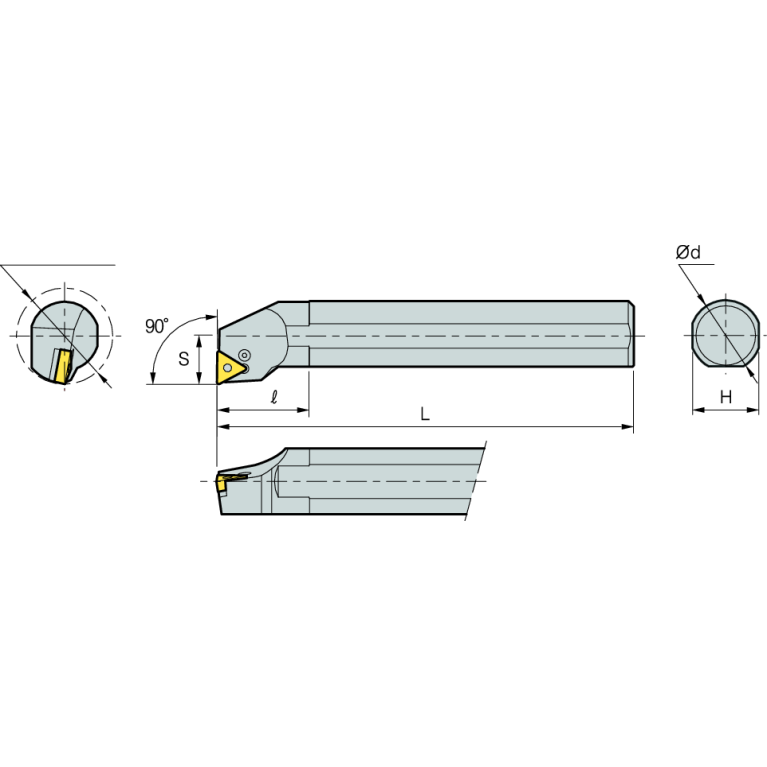 90°
S
ℓ
L
Ød
H