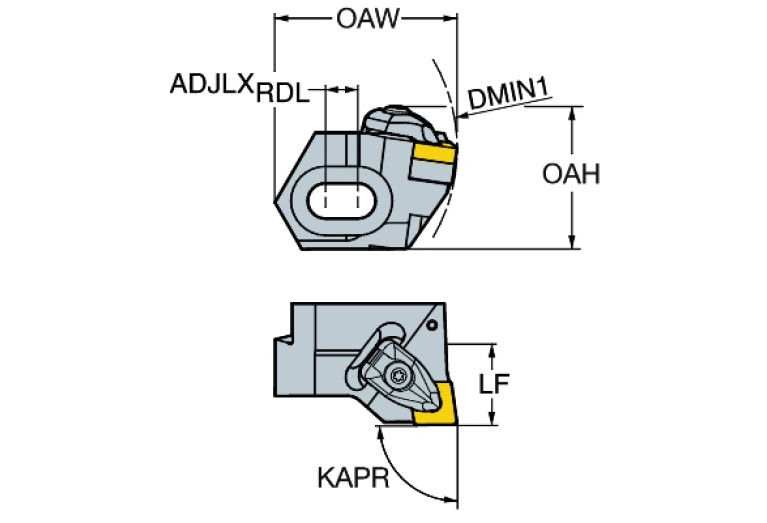 OAW
ADJLX
RDL
DMIN1
OAH
LF
KAPR