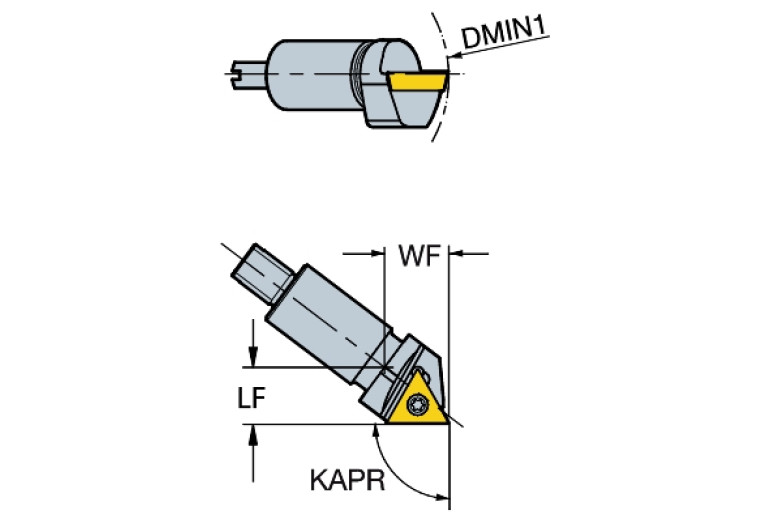 DMIN1

WF

LF

KAPR