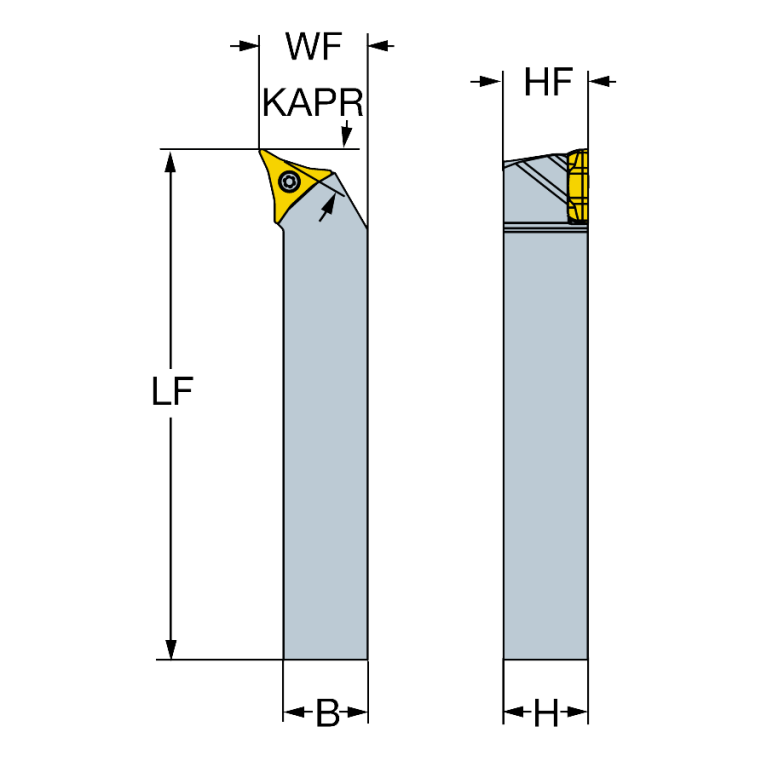 WF
KAPR
HF
LF
B
H