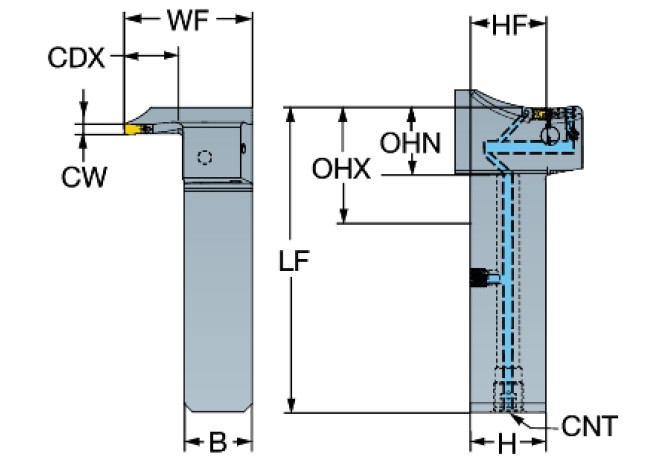 WF
CDX
CW
B
HF
OHN
OHX
LF
CNT
H