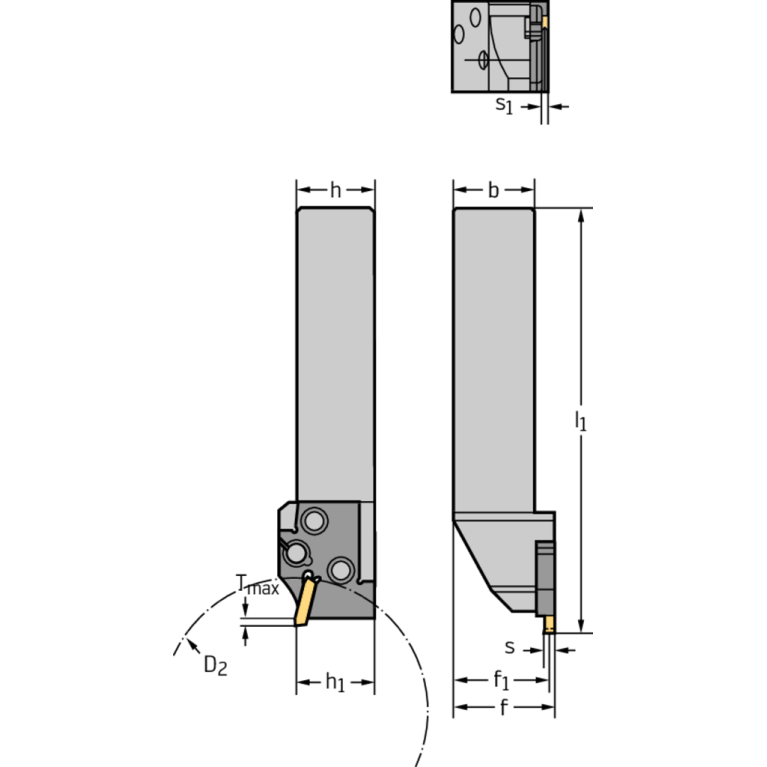 $s_1$

h

b

$l_1$

$T_{max}$

$D_2$

$h_1$

s

$f_1$

f