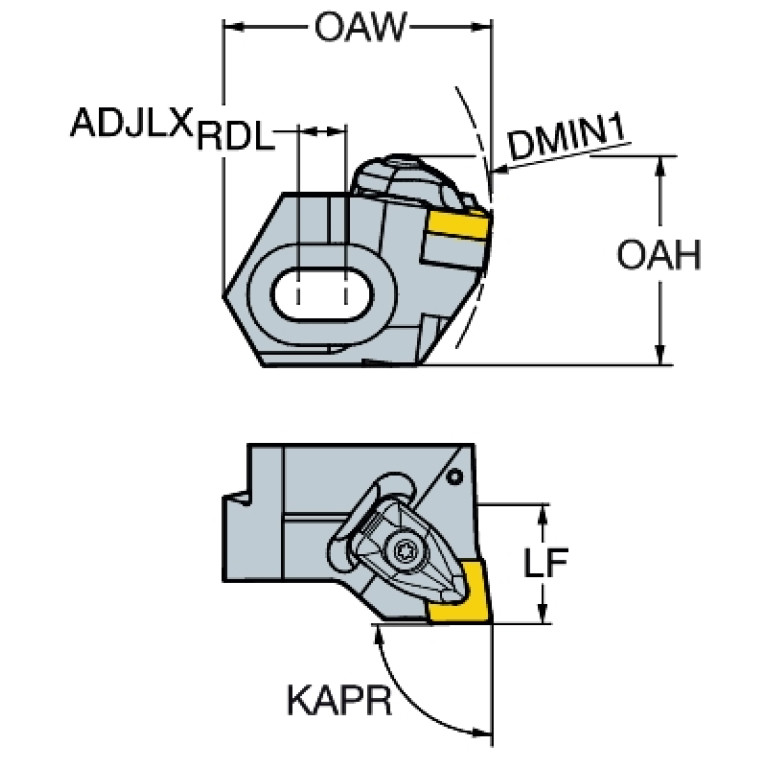 OAW
ADJLX
RDL
DMIN1
OAH
LF
KAPR