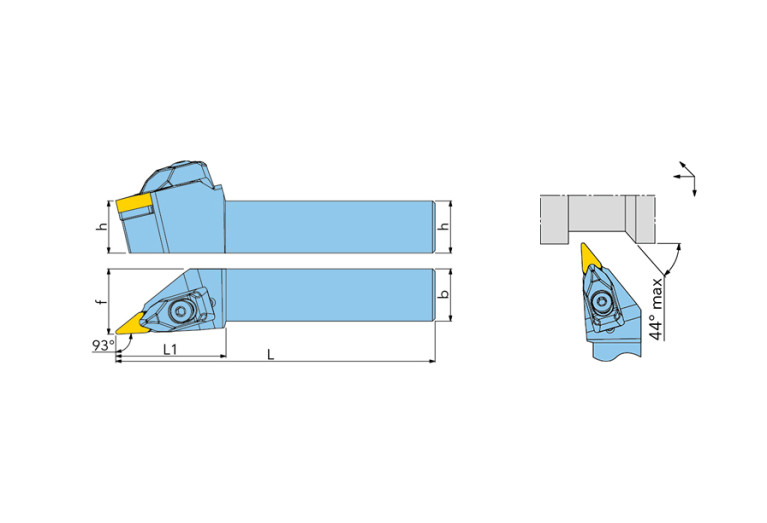 h
h
f
b
93°
L1
L
44° max