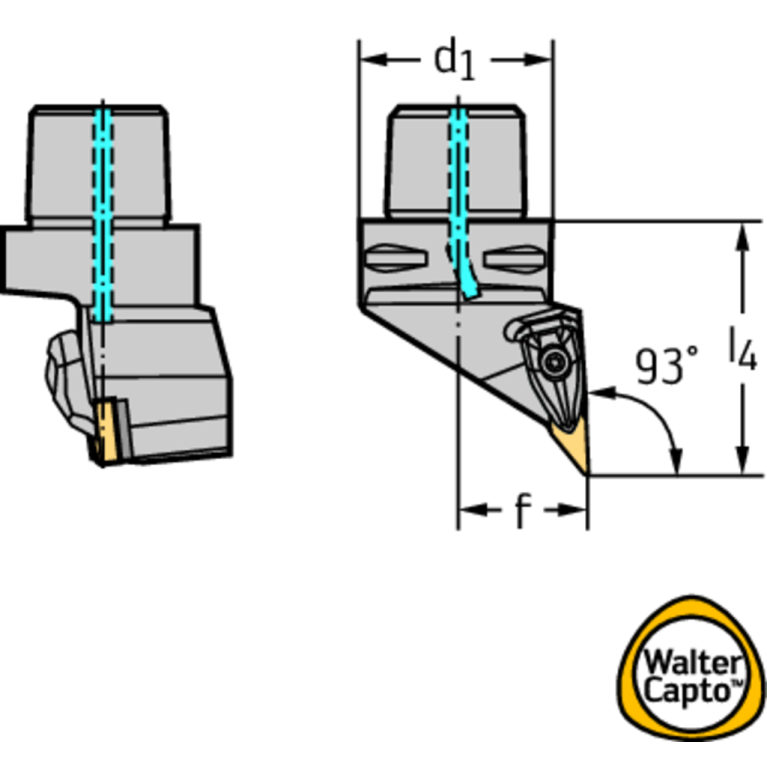 $d_1$

93°

$l_4$

f

Walter Capto™